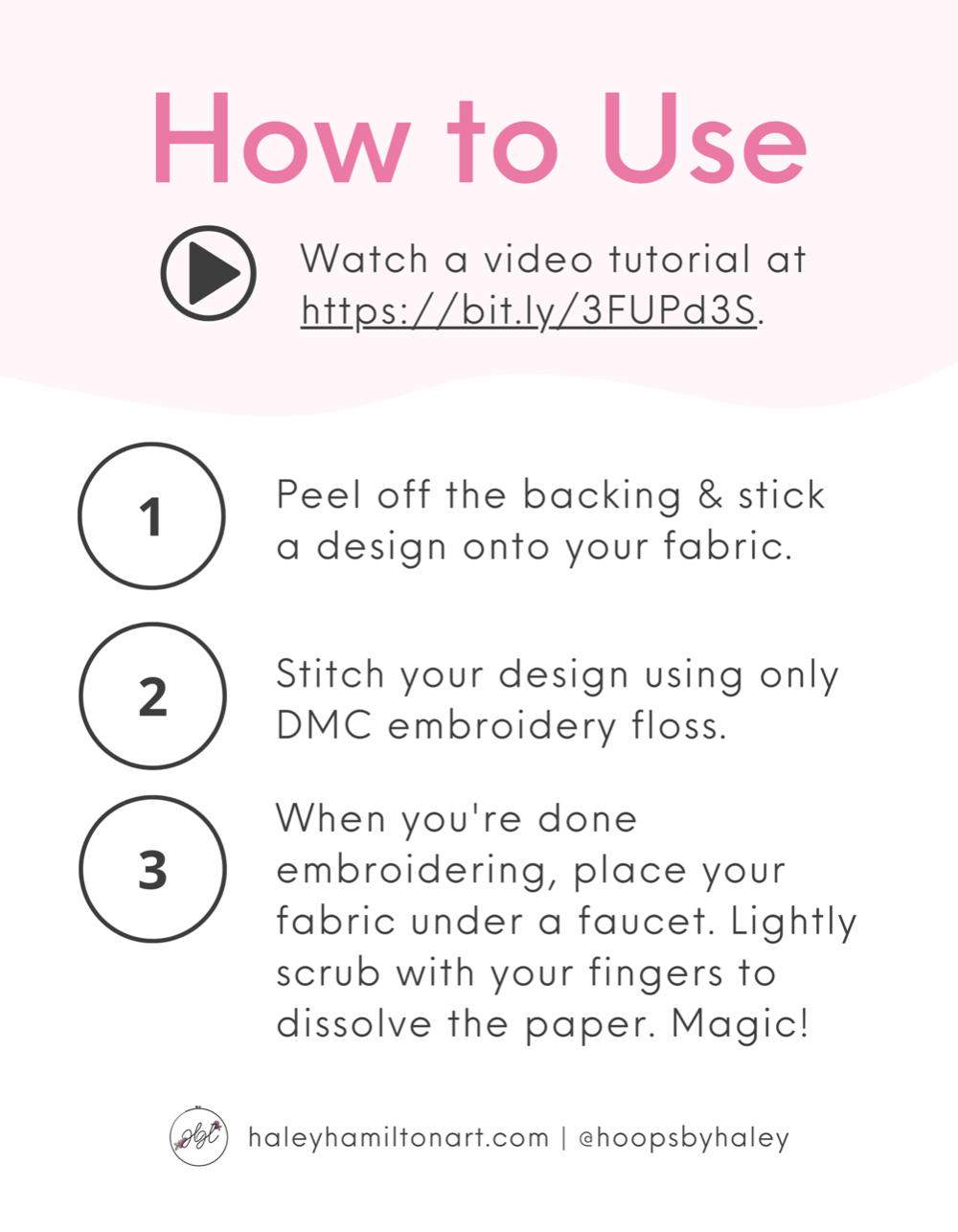 How to Use

Watch a video tutorial at https://bit.ly/3FUPd3S.

1

Peel off the backing & stick a design onto your fabric.

2

Stitch your design using only DMC embroidery floss.

3

When you're done embroidering, place your fabric under a faucet. Lightly scrub with your fingers to dissolve the paper. Magic!

haleyhamiltonart.com | @hoopsbyhaley